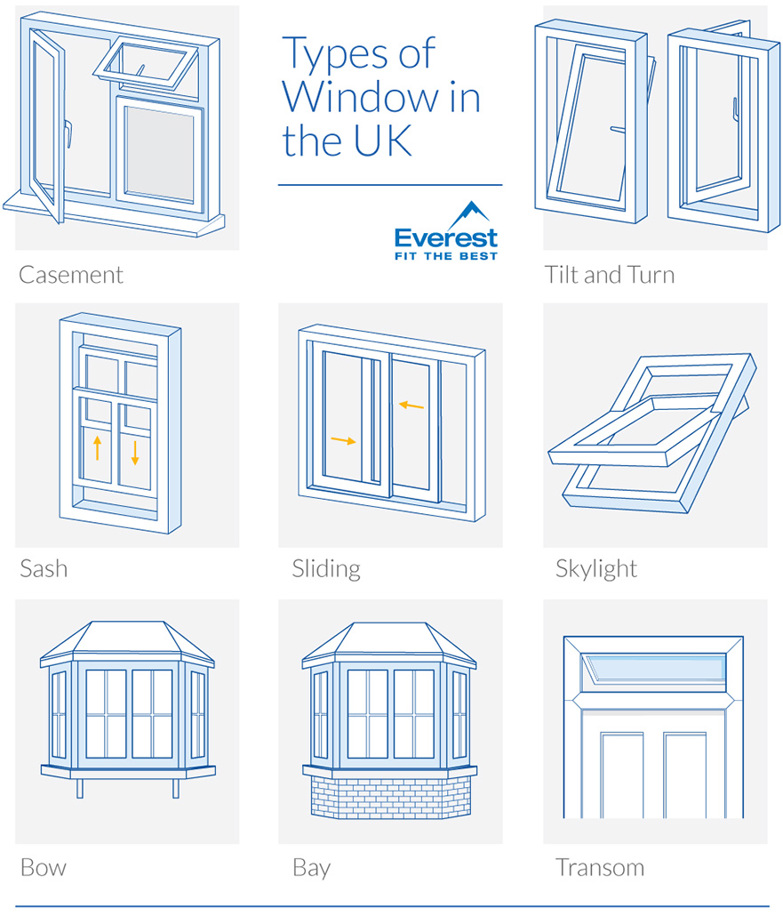 Types of Window in the UK

Everest
FIT THE BEST

Casement

Tilt and Turn

Sash

Sliding

Skylight

Bow

Bay

Transom