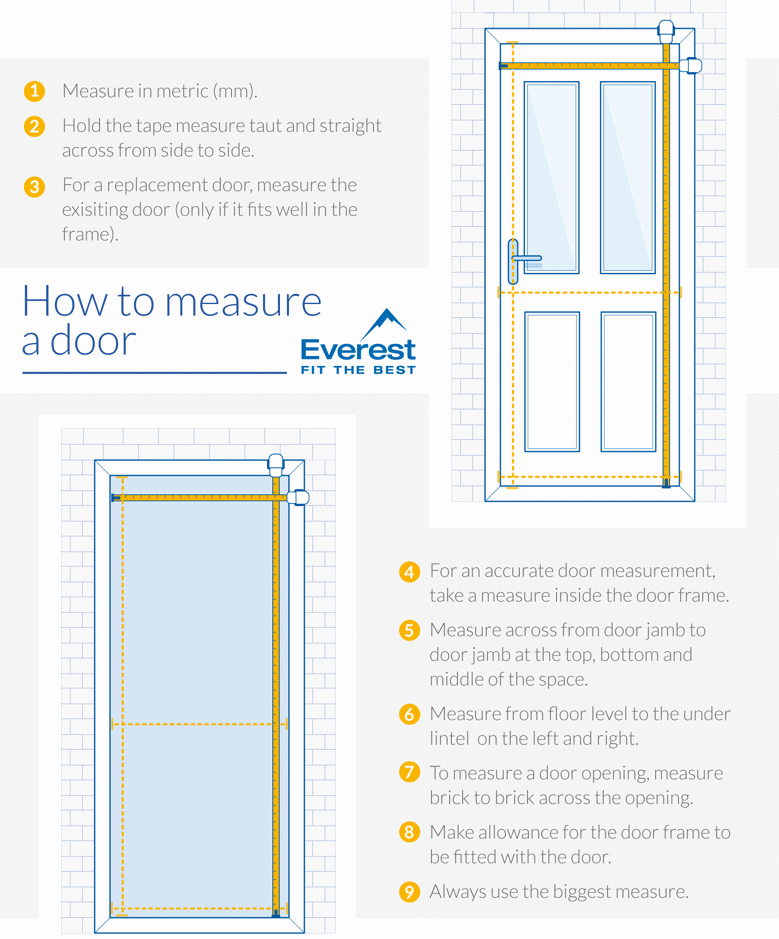 1 Measure in metric (mm).

2 Hold the tape measure taut and straight across from side to side.

3 For a replacement door, measure the exisiting door (only if it fits well in the frame).

How to measure a door

Everest
FIT THE BEST

4 For an accurate door measurement, take a measure inside the door frame.

5 Measure across from door jamb to door jamb at the top, bottom and middle of the space.

6 Measure from floor level to the under lintel on the left and right.

7 To measure a door opening, measure brick to brick across the opening.

8 Make allowance for the door frame to be fitted with the door.

9 Always use the biggest measure.